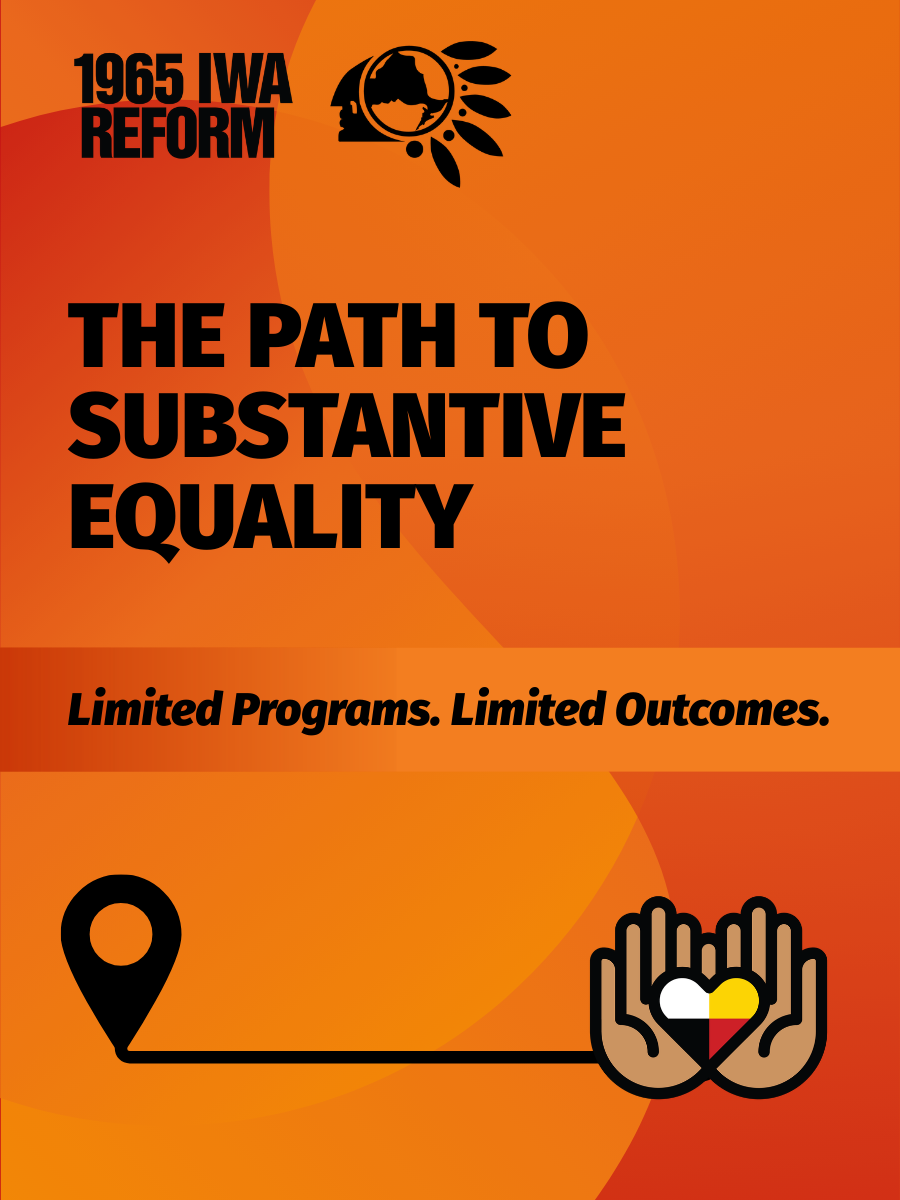 1965 IWA REFORM

THE PATH TO SUBSTANTIVE EQUALITY

Limited Programs. Limited Outcomes.